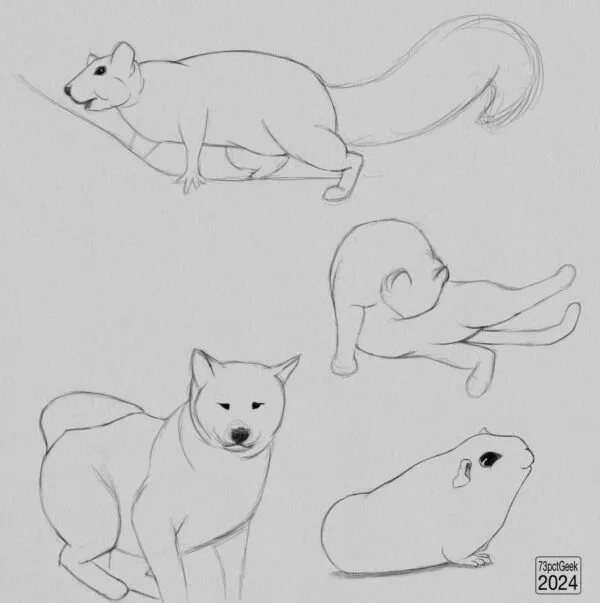 73pctGeek
2024