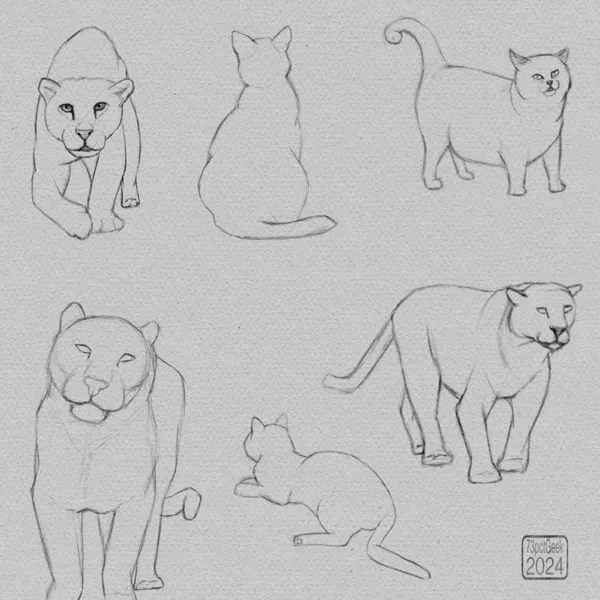 73pctGeek
2024