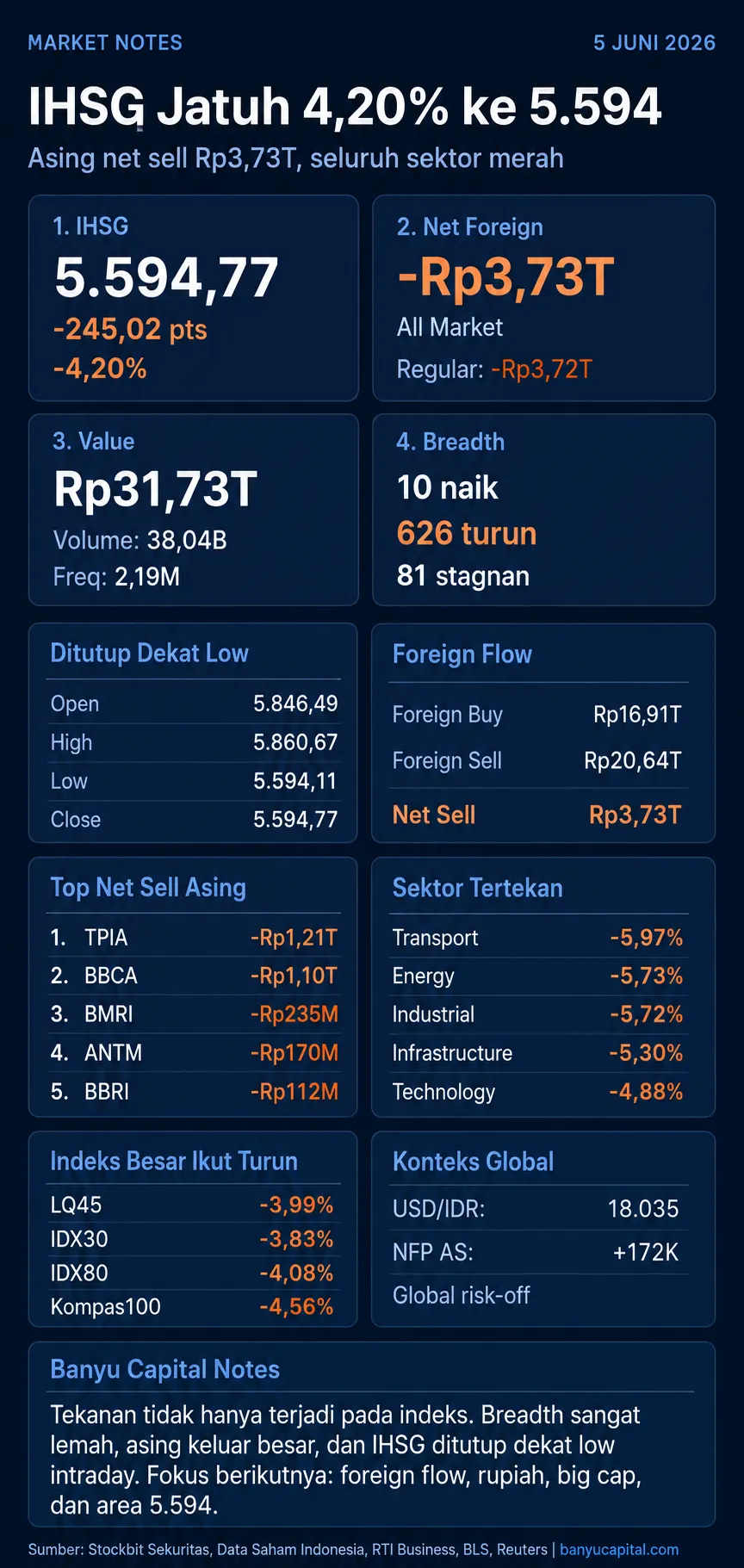 MARKET NOTES
5 JUNI 2026

IHSG Jatuh 4,20% ke 5.594

Asing net sell Rp3,73T, seluruh sektor merah

1. IHSG
5.594,77
-245,02 pts
-4,20%

2. Net Foreign
-Rp3,73T
All Market
Regular: -Rp3,72T

3. Value
Rp31,73T
Volume: 38,04B
Freq: 2,19M

4. Breadth
10 naik
626 turun
81 stagnan

Ditutup Dekat Low

| Open | 5.846,49 |
|---|---|
| High | 5.860,67 |
| Low | 5.594,11 |
| Close | 5.594,77 |

Foreign Flow

| Foreign Buy | Rp16,91T |
|---|---|
| Foreign Sell | Rp20,64T |
| Net Sell | Rp3,73T |

Top Net Sell Asing

| 1. | TPIA | -Rp1,21T |
|---|---|---|
| 2. | BBCA | -Rp1,10T |
| 3. | BMRI | -Rp235M |
| 4. | ANTM | -Rp170M |
| 5. | BBRI | -Rp112M |

Sektor Tertekan

| Transport | -5,97% |
|---|---|
| Energy | -5,73% |
| Industrial | -5,72% |
| Infrastructure | -5,30% |
| Technology | -4,88% |

Indeks Besar Ikut Turun

| LQ45 | -3,99% |
|---|---|
| IDX30 | -3,83% |
| IDX80 | -4,08% |
| Kompas100 | -4,56% |

Konteks Global

| USD/IDR: | 18.035 |
|---|---|
| NFP AS: | +172K |

Global risk-off

Banyu Capital Notes

Tekanan tidak hanya terjadi pada indeks. Breadth sangat lemah, asing keluar besar, dan IHSG ditutup dekat low intraday. Fokus berikutnya: foreign flow, rupiah, big cap, dan area 5.594.

Sumber: Stockbit Sekuritas, Data Saham Indonesia, RTI Business, BLS, Reuters | banyucapital.com