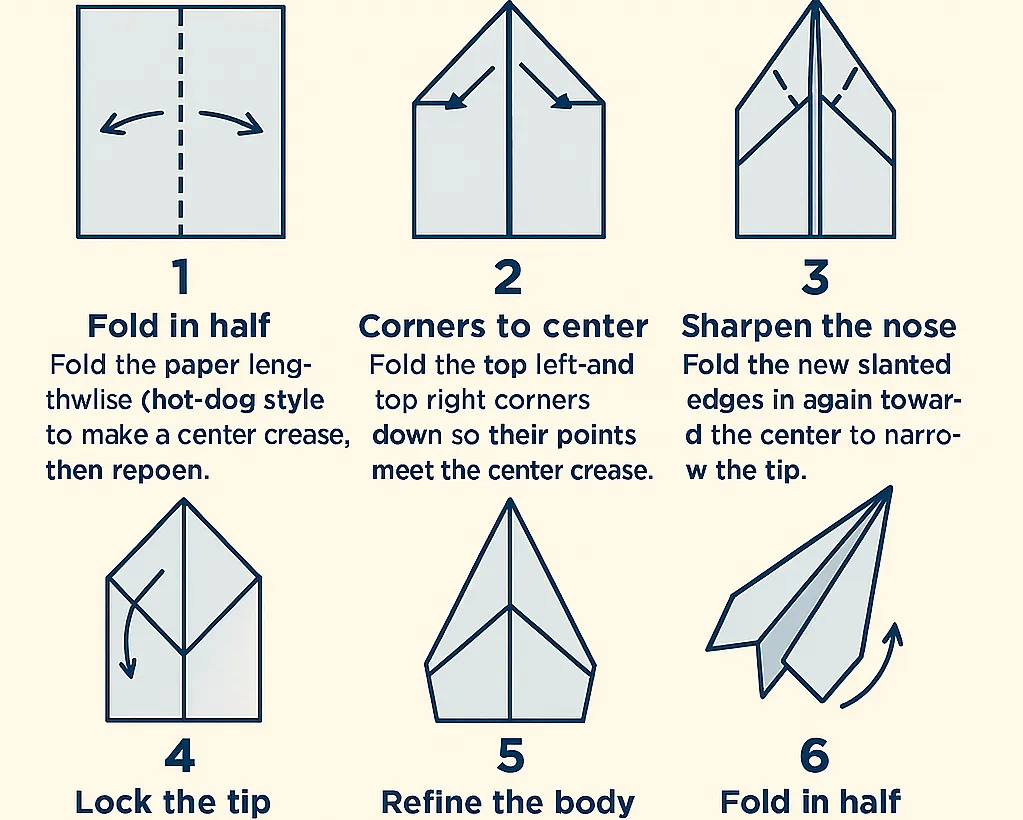 1

Fold in half

Fold the paper lengthwlise (hot-dog style to make a center crease, then repoen.

2

Corners to center

Fold the top left-and top right corners down so their points meet the center crease.

3

Sharpen the nose

Fold the new slanted edges in again toward the center to narrow the tip.

4

Lock the tip

5

Refine the body

6

Fold in half