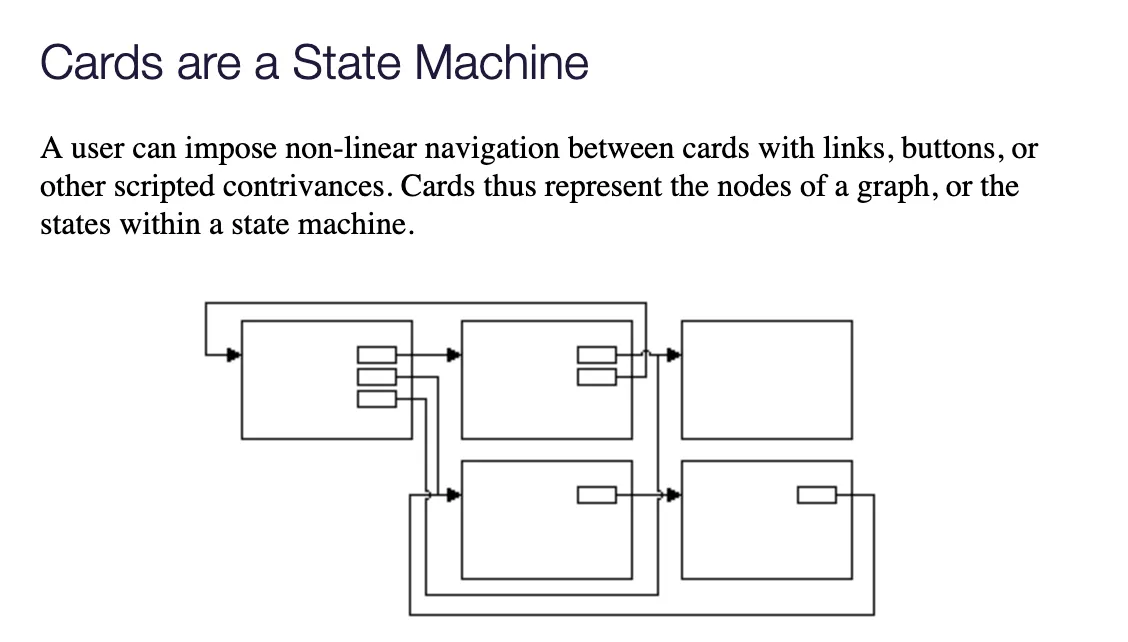 Cards are a State Machine

A user can impose non-linear navigation between cards with links, buttons, or other scripted contrivances. Cards thus represent the nodes of a graph, or the states within a state machine.