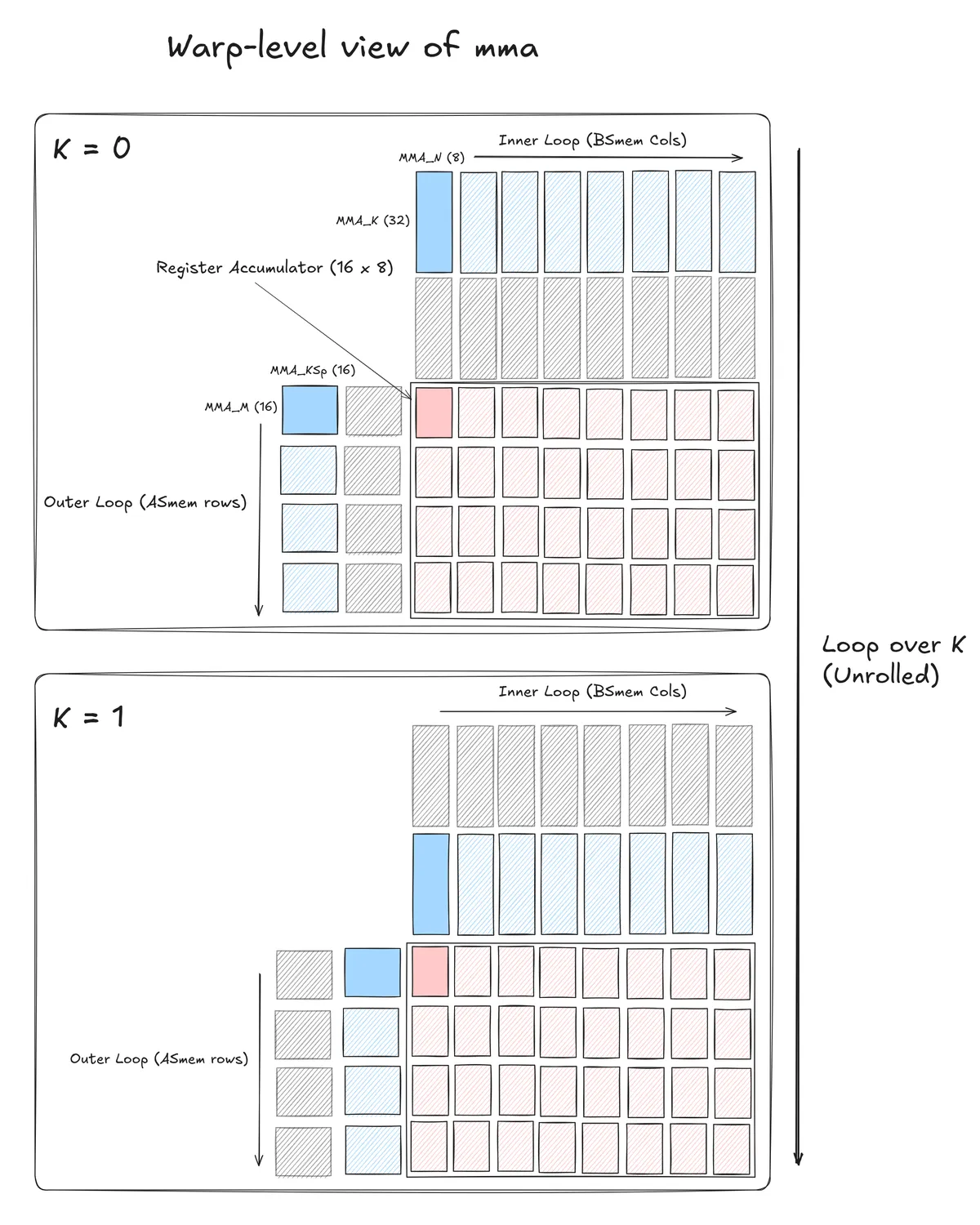 Warp-level view of mma

K = 0

Inner Loop (BSmem Cols)

MMA_N (8)

MMA_K (32)

Register Accumulator (16 x 8)

MMA_KSp (16)

MMA_M (16)

Outer Loop (ASmem rows)

Loop over K
(Unrolled)

K = 1

Inner Loop (BSmem Cols)

Outer Loop (ASmem rows)