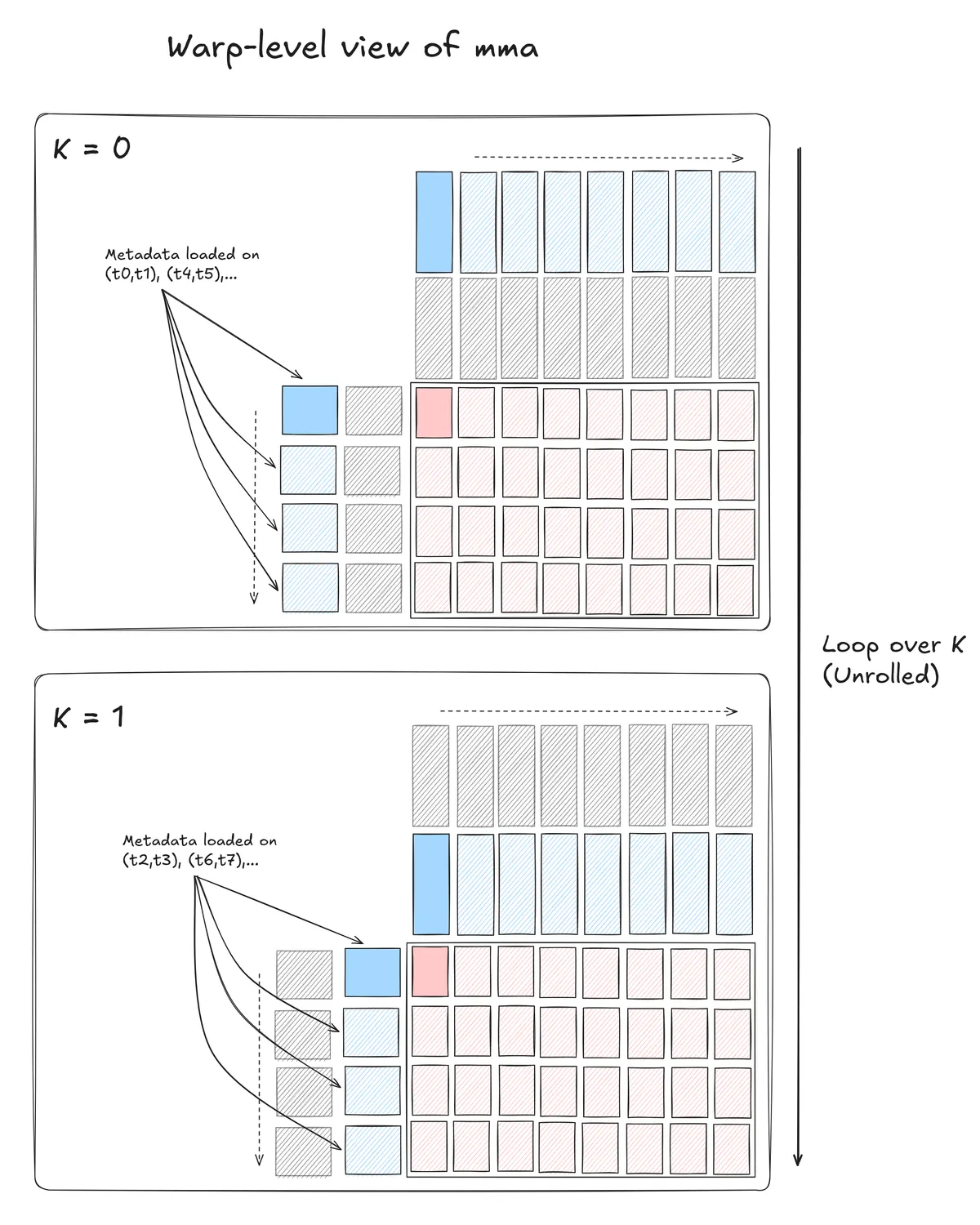 Warp-level view of mma

K = 0

Metadata loaded on (t0,t1), (t4,t5),...

Loop over K (Unrolled)

K = 1

Metadata loaded on (t2,t3), (t6,t7),...