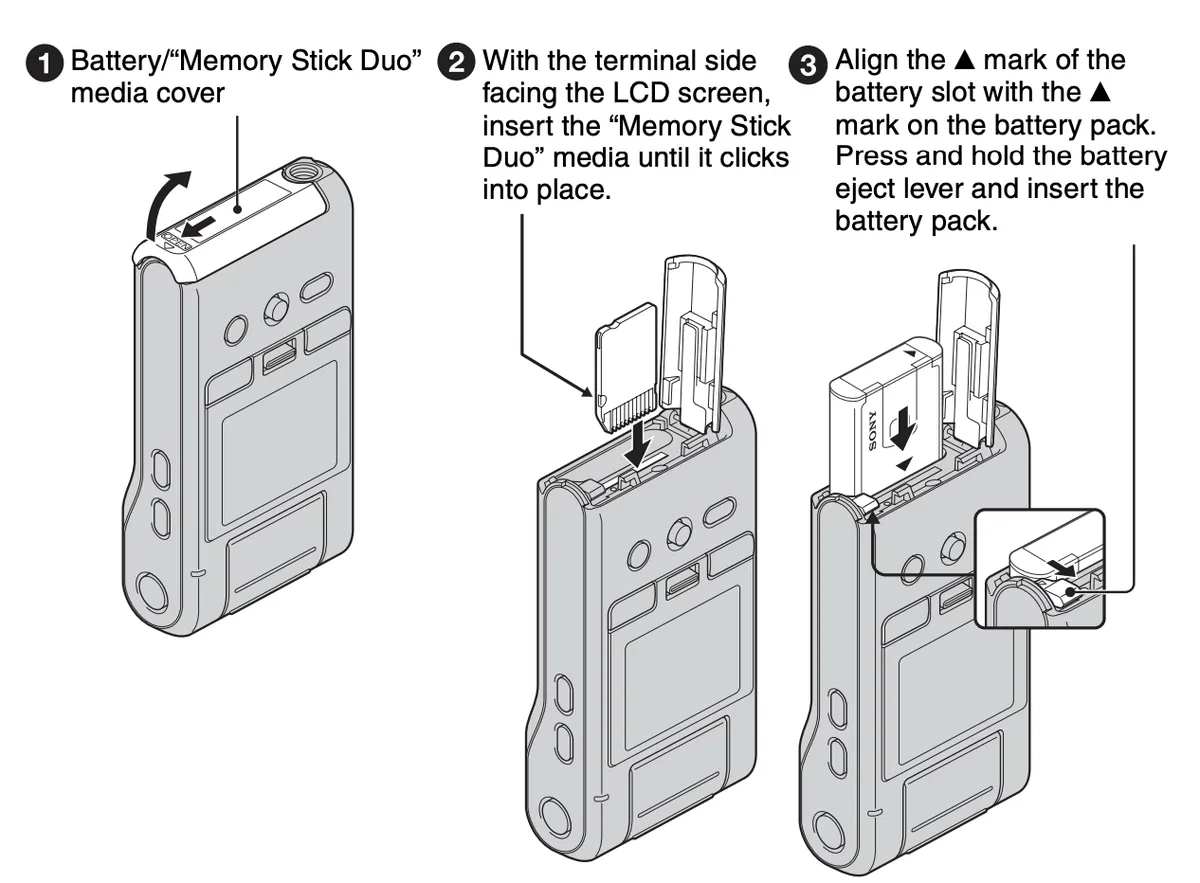 1 Battery/“Memory Stick Duo” media cover

2 With the terminal side facing the LCD screen, insert the “Memory Stick Duo” media until it clicks into place.

3 Align the ▲ mark of the battery slot with the ▲ mark on the battery pack. Press and hold the battery eject lever and insert the battery pack.

SONY