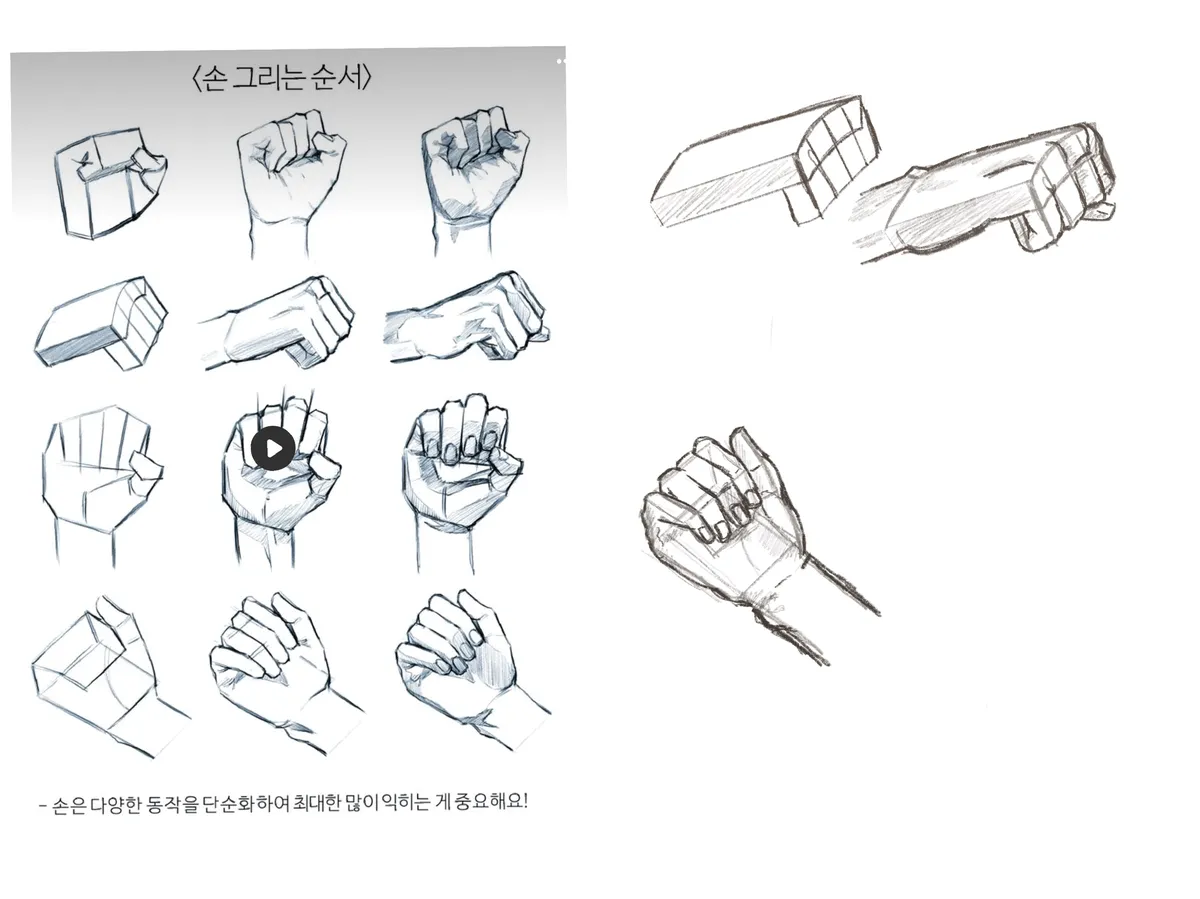 〈손 그리는 순서〉

- 손은 다양한 동작을 단순화하여 최대한 많이 익히는 게 중요해요!