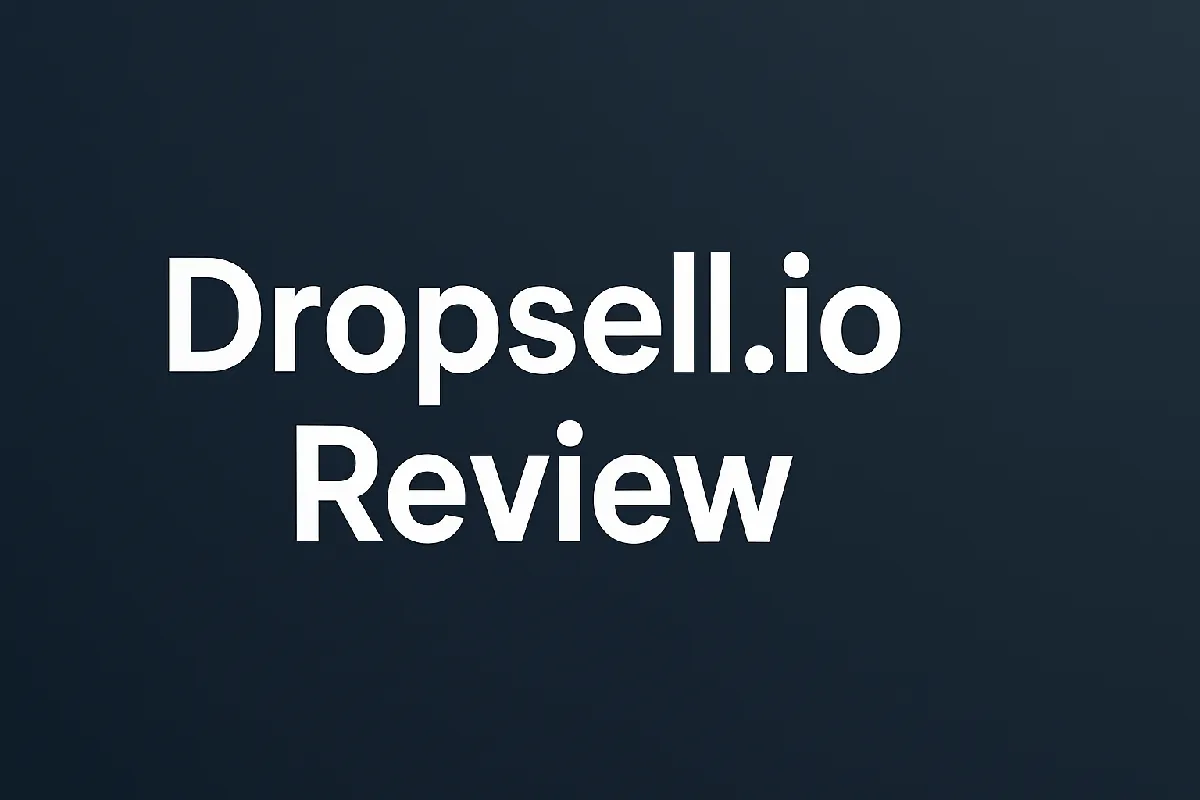 Dropsell.io
Review